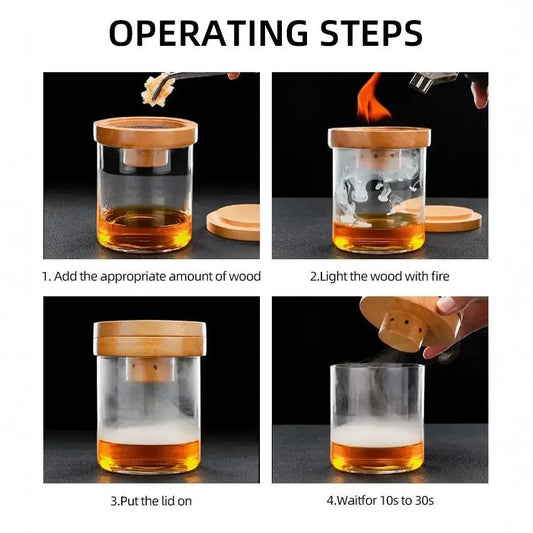 OPERATING STEPS

1. Add the appropriate amount of wood

2.Light the wood with fire

3.Put the lid on

4.Waitfor 10s to 30s